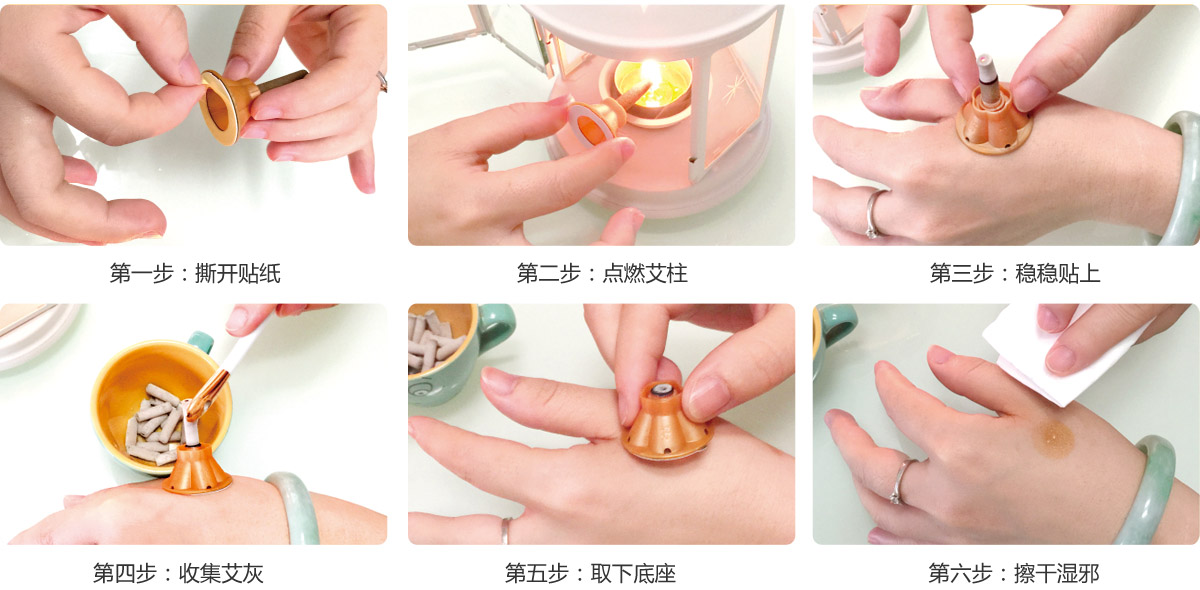 第一步：撕开贴纸

第二步：点燃艾柱

第三步：稳稳贴上

第四步：收集艾灰

第五步：取下底座

第六步：擦干湿邪