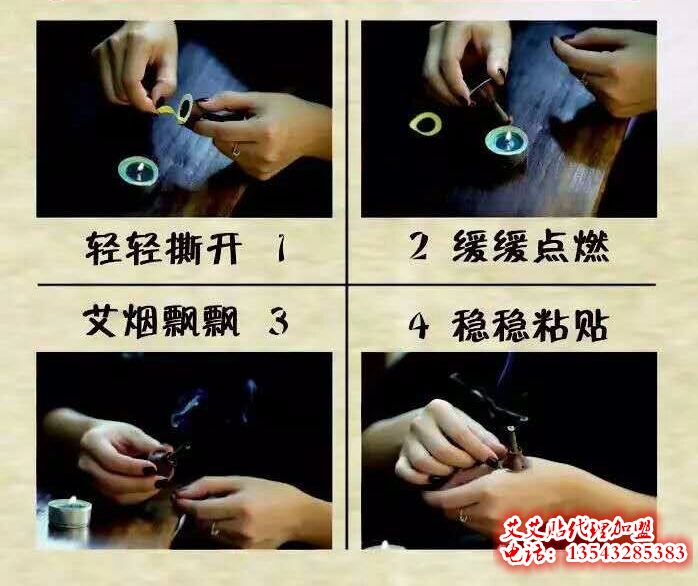 轻轻撕开 1

2 缓缓点燃

艾烟飘飘 3

4 稳稳粘贴

艾艾贴代理加盟
电话：13543285383